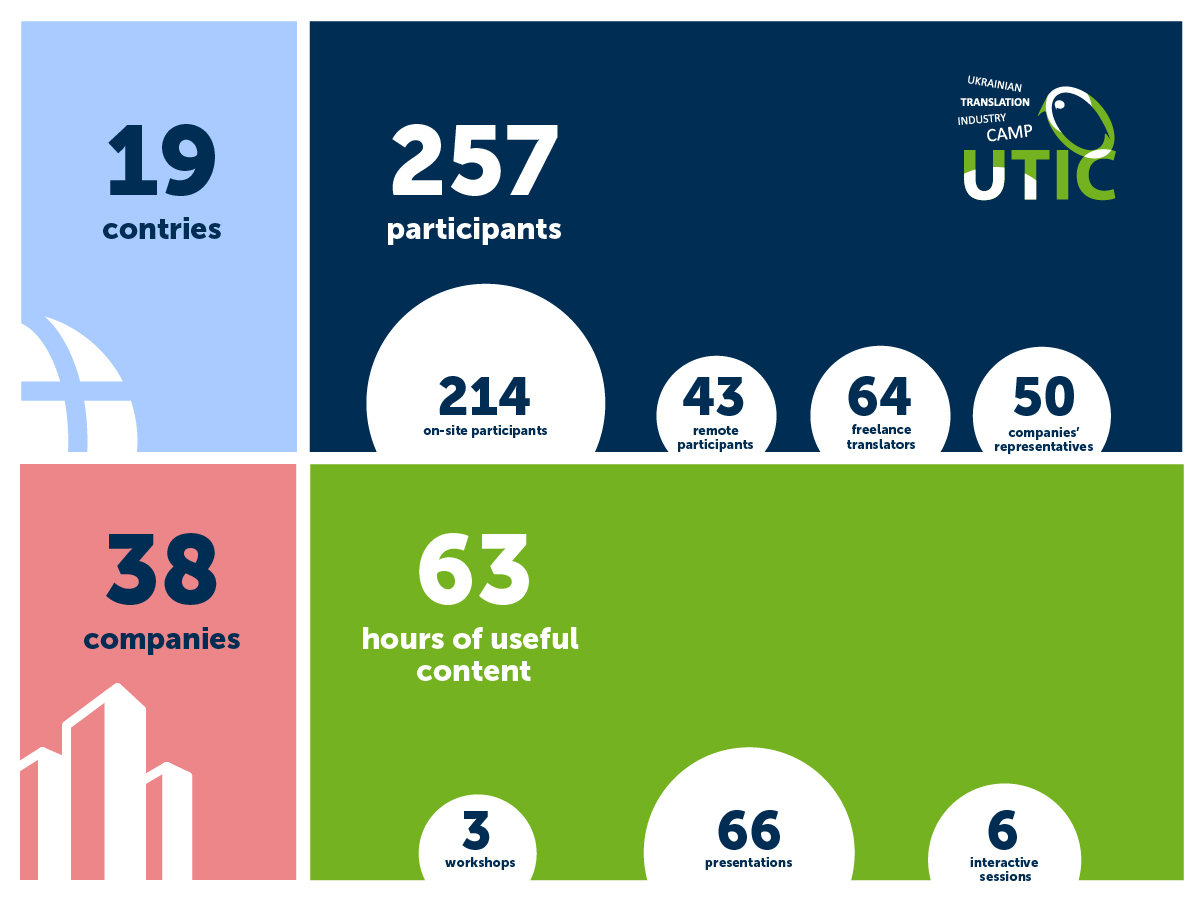 19
contries

257
participants

UKRAINIAN
TRANSLATION
INDUSTRY CAMP
UTIC

214
on-site participants

43
remote participants

64
freelance translators

50
companies' representatives

38
companies

63
hours of useful content

3
workshops

66
presentations

6
interactive sessions